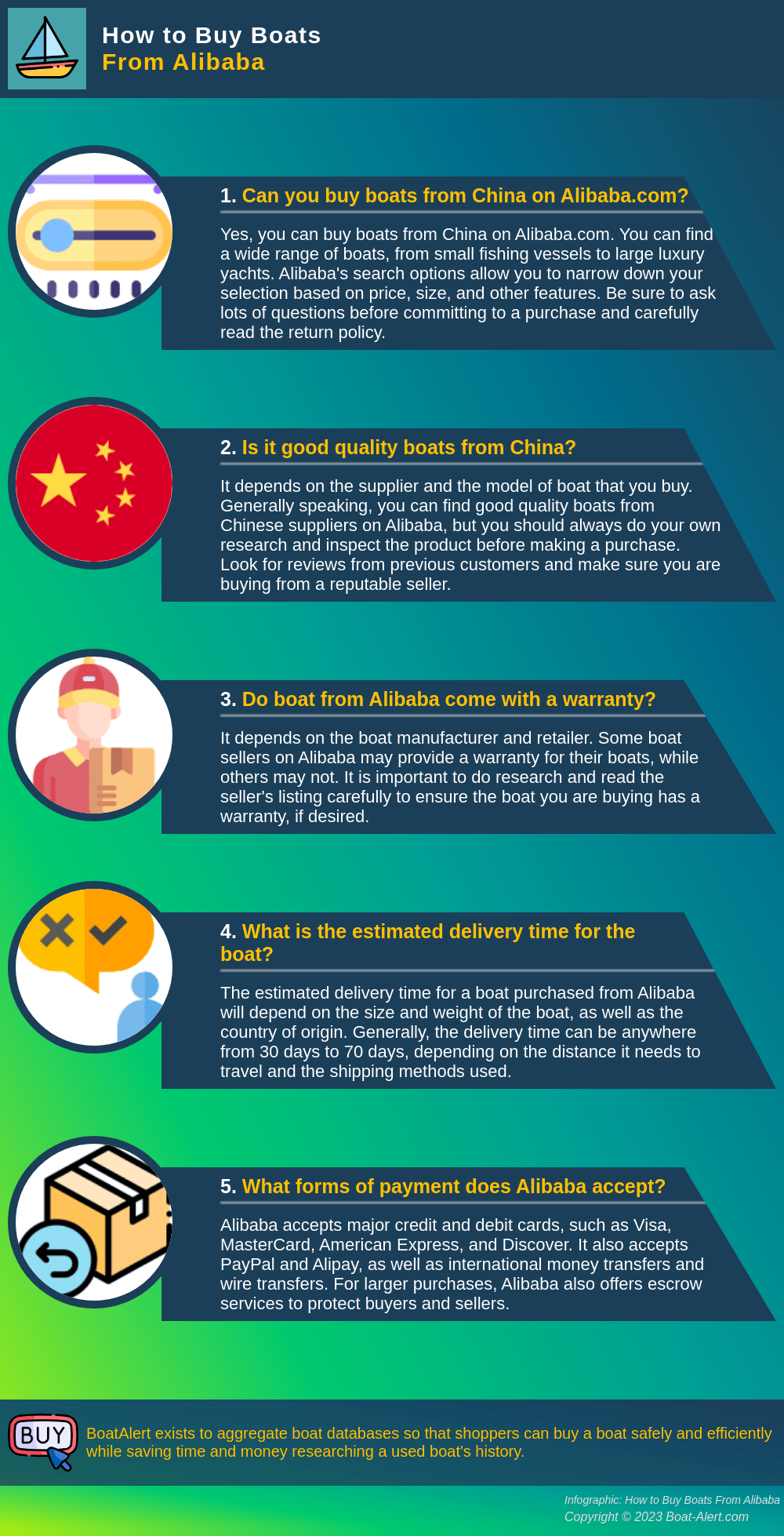 How to Buy Boats
From Alibaba

1. Can you buy boats from China on Alibaba.com?

Yes, you can buy boats from China on Alibaba.com. You can find a wide range of boats, from small fishing vessels to large luxury yachts. Alibaba's search options allow you to narrow down your selection based on price, size, and other features. Be sure to ask lots of questions before committing to a purchase and carefully read the return policy.

2. Is it good quality boats from China?

It depends on the supplier and the model of boat that you buy. Generally speaking, you can find good quality boats from Chinese suppliers on Alibaba, but you should always do your own research and inspect the product before making a purchase. Look for reviews from previous customers and make sure you are buying from a reputable seller.

3. Do boat from Alibaba come with a warranty?

It depends on the boat manufacturer and retailer. Some boat sellers on Alibaba may provide a warranty for their boats, while others may not. It is important to do research and read the seller's listing carefully to ensure the boat you are buying has a warranty, if desired.

4. What is the estimated delivery time for the boat?

The estimated delivery time for a boat purchased from Alibaba will depend on the size and weight of the boat, as well as the country of origin. Generally, the delivery time can be anywhere from 30 days to 70 days, depending on the distance it needs to travel and the shipping methods used.

5. What forms of payment does Alibaba accept?

Alibaba accepts major credit and debit cards, such as Visa, MasterCard, American Express, and Discover. It also accepts PayPal and Alipay, as well as international money transfers and wire transfers. For larger purchases, Alibaba also offers escrow services to protect buyers and sellers.

BUY

BoatAlert exists to aggregate boat databases so that shoppers can buy a boat safely and efficiently while saving time and money researching a used boat's history.

Infographic: How to Buy Boats From Alibaba
Copyright © 2023 Boat-Alert.com