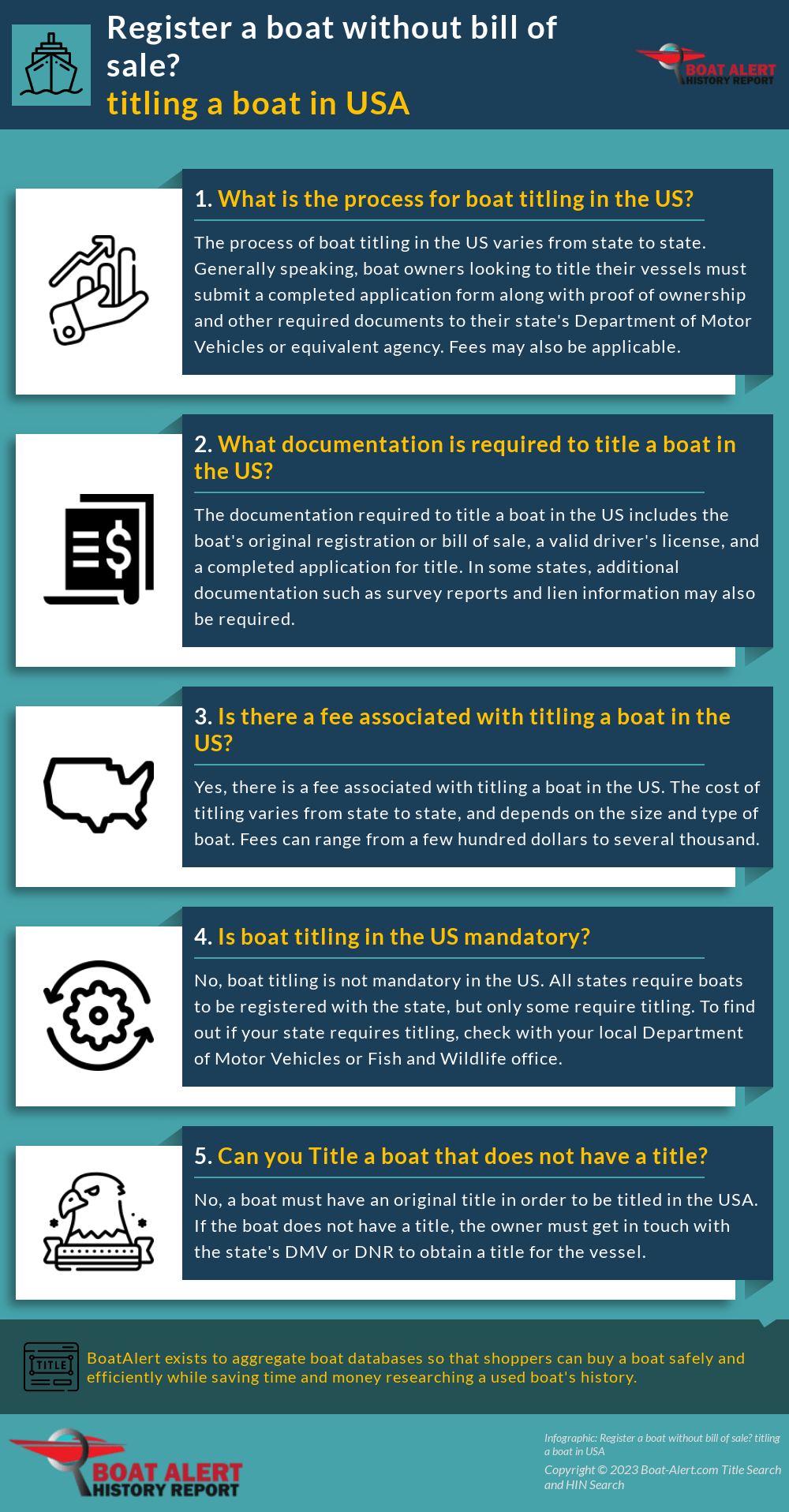 Register a boat without bill of sale?
titling a boat in USA

BOAT ALERT
HISTORY REPORT

1. What is the process for boat titling in the US?

The process of boat titling in the US varies from state to state. Generally speaking, boat owners looking to title their vessels must submit a completed application form along with proof of ownership and other required documents to their state's Department of Motor Vehicles or equivalent agency. Fees may also be applicable.

2. What documentation is required to title a boat in the US?

The documentation required to title a boat in the US includes the boat's original registration or bill of sale, a valid driver's license, and a completed application for title. In some states, additional documentation such as survey reports and lien information may also be required.

3. Is there a fee associated with titling a boat in the US?

Yes, there is a fee associated with titling a boat in the US. The cost of titling varies from state to state, and depends on the size and type of boat. Fees can range from a few hundred dollars to several thousand.

4. Is boat titling in the US mandatory?

No, boat titling is not mandatory in the US. All states require boats to be registered with the state, but only some require titling. To find out if your state requires titling, check with your local Department of Motor Vehicles or Fish and Wildlife office.

5. Can you Title a boat that does not have a title?

No, a boat must have an original title in order to be titled in the USA. If the boat does not have a title, the owner must get in touch with the state's DMV or DNR to obtain a title for the vessel.

TITLE

BoatAlert exists to aggregate boat databases so that shoppers can buy a boat safely and efficiently while saving time and money researching a used boat's history.

BOAT ALERT
HISTORY REPORT

Infographic: Register a boat without bill of sale? titling a boat in USA

Copyright © 2023 Boat-Alert.com Title Search and HIN Search