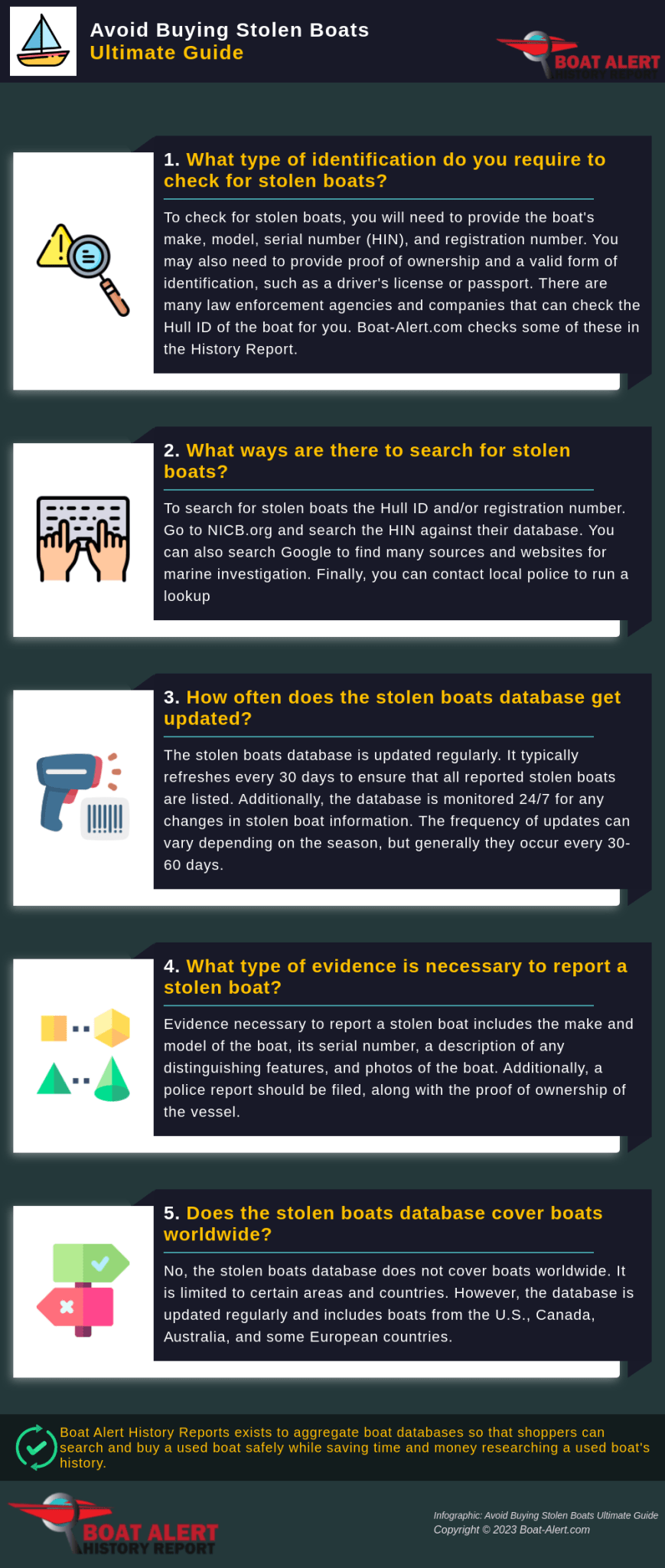 Avoid Buying Stolen Boats
Ultimate Guide

BOAT ALERT

1. What type of identification do you require to check for stolen boats?

To check for stolen boats, you will need to provide the boat's make, model, serial number (HIN), and registration number. You may also need to provide proof of ownership and a valid form of identification, such as a driver's license or passport. There are many law enforcement agencies and companies that can check the Hull ID of the boat for you. Boat-Alert.com checks some of these in the History Report.

2. What ways are there to search for stolen boats?

To search for stolen boats the Hull ID and/or registration number. Go to NICB.org and search the HIN against their database. You can also search Google to find many sources and websites for marine investigation. Finally, you can contact local police to run a lookup

3. How often does the stolen boats database get updated?

The stolen boats database is updated regularly. It typically refreshes every 30 days to ensure that all reported stolen boats are listed. Additionally, the database is monitored 24/7 for any changes in stolen boat information. The frequency of updates can vary depending on the season, but generally they occur every 30-60 days.

4. What type of evidence is necessary to report a stolen boat?

Evidence necessary to report a stolen boat includes the make and model of the boat, its serial number, a description of any distinguishing features, and photos of the boat. Additionally, a police report should be filed, along with the proof of ownership of the vessel.

5. Does the stolen boats database cover boats worldwide?

No, the stolen boats database does not cover boats worldwide. It is limited to certain areas and countries. However, the database is updated regularly and includes boats from the U.S., Canada, Australia, and some European countries.

Boat Alert History Reports exists to aggregate boat databases so that shoppers can search and buy a used boat safely while saving time and money researching a used boat's history.

BOAT ALERT
HISTORY REPORT

Infographic: Avoid Buying Stolen Boats Ultimate Guide
Copyright © 2023 Boat-Alert.com